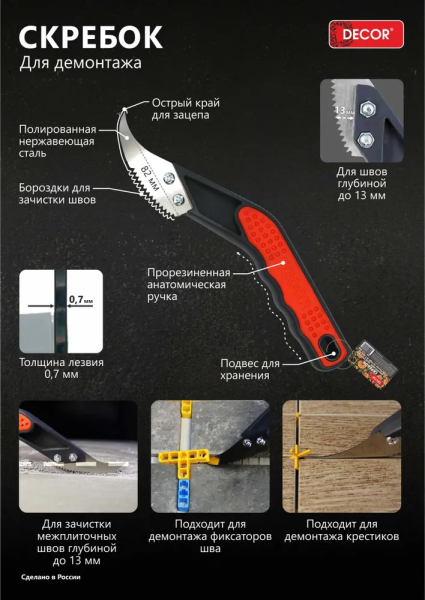 СКРЕБОК
Для демонтажа

DECOR®

Острый край для зацепа

Полированная нержавеющая сталь

82 мм

Бороздки для зачистки швов

13 мм

Для швов глубиной до 13 мм

Прорезиненная анатомическая ручка

0,7 мм

Толщина лезвия 0,7 мм

Подвес для хранения

Для зачистки межплиточных швов глубиной до 13 мм

Подходит для демонтажа фиксаторов шва

Подходит для демонтажа крестиков

Сделано в России