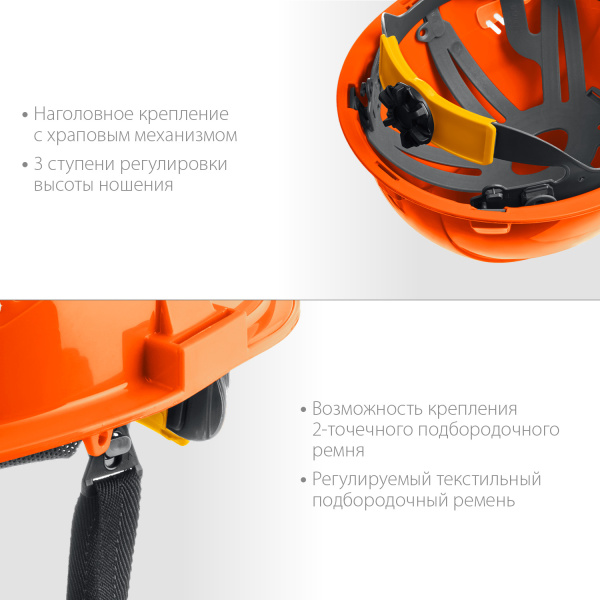 • Наголовное крепление с храповым механизмом

• 3 ступени регулировки высоты ношения

• Возможность крепления 2-точечного подбородочного ремня

• Регулируемый текстильный подбородочный ремень